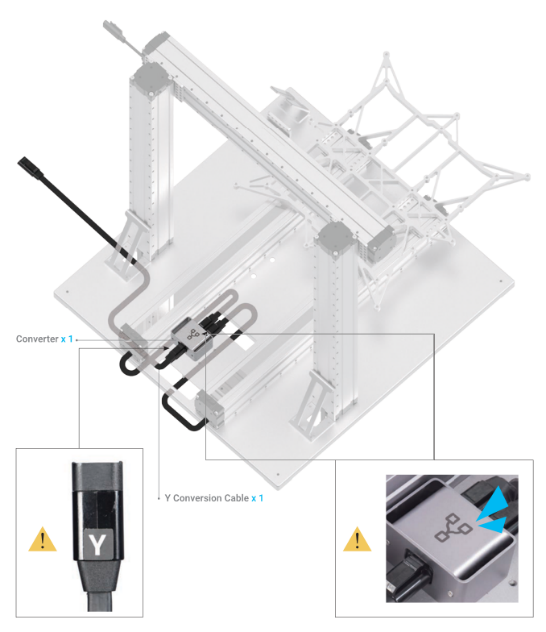 Converter x 1

Y Conversion Cable x 1

Y