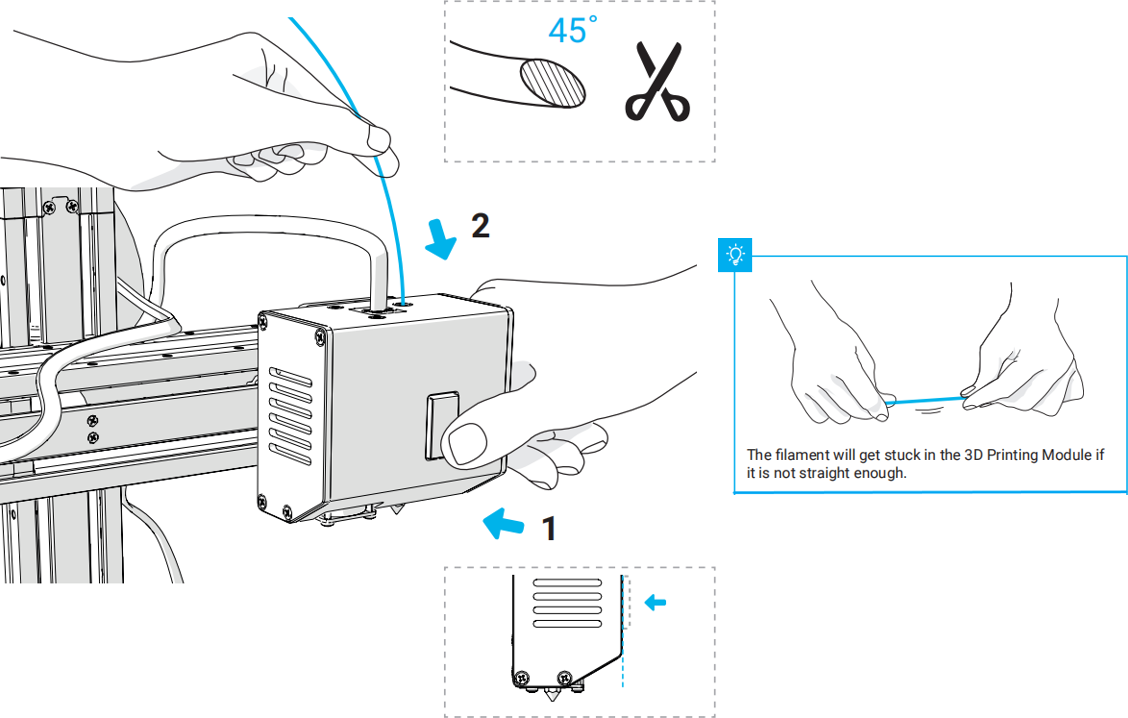 45°

2

The filament will get stuck in the 3D Printing Module if it is not straight enough.

1