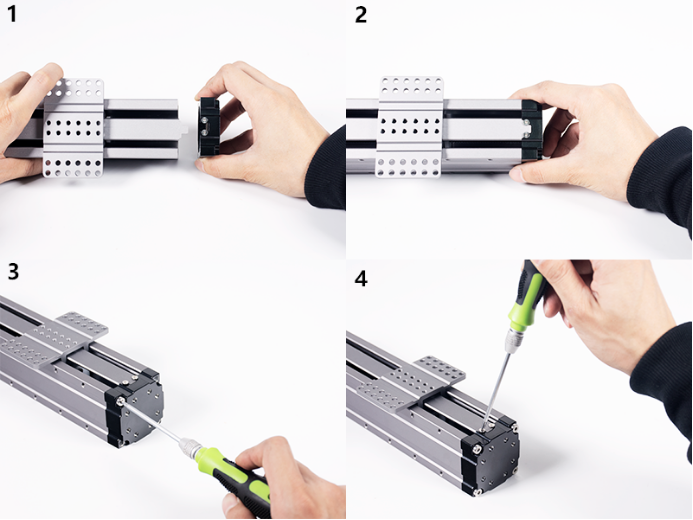 1

2

3

4