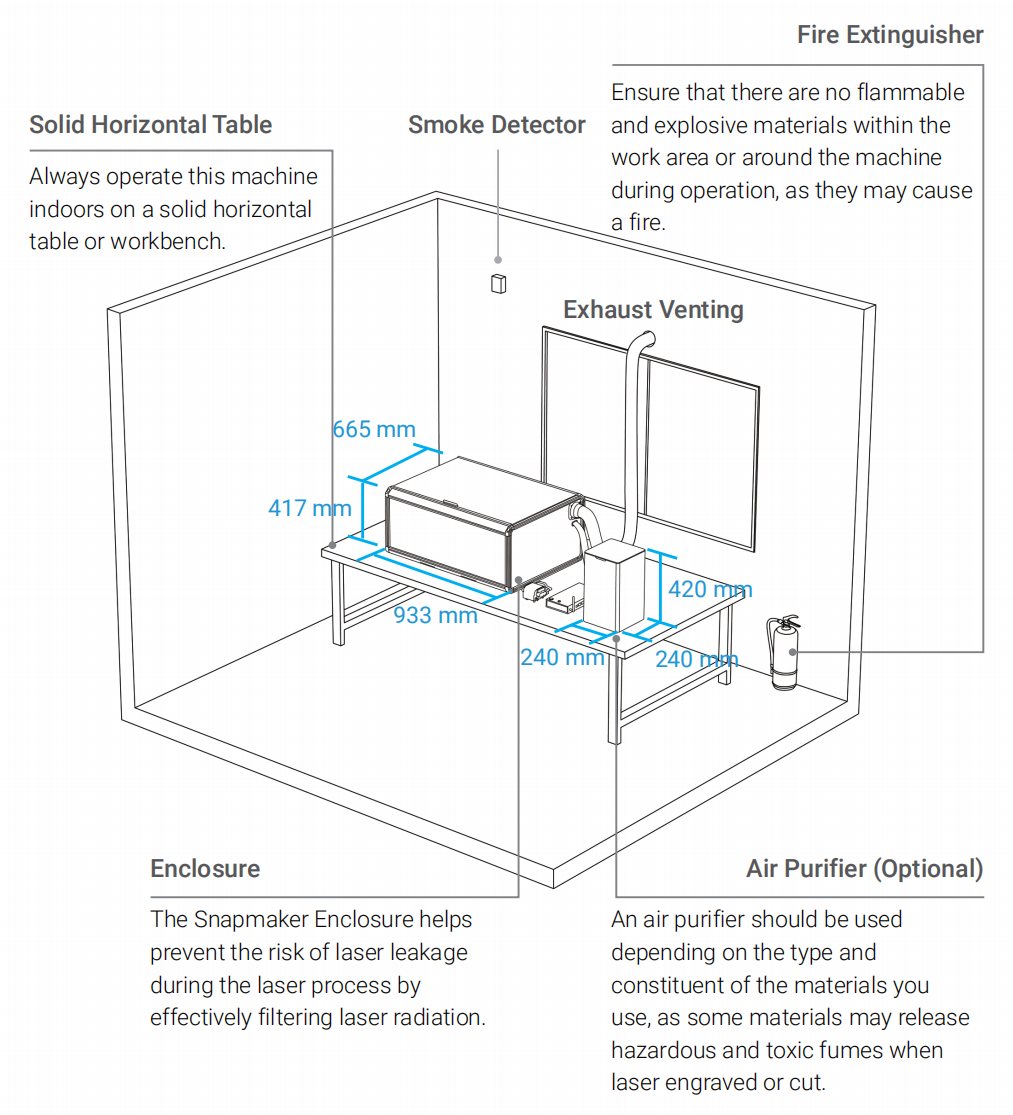 Fire Extinguisher

Ensure that there are no flammable and explosive materials within the work area or around the machine during operation, as they may cause a fire.

Solid Horizontal Table

Always operate this machine indoors on a solid horizontal table or workbench.

Smoke Detector

Exhaust Venting

665 mm

417 mm

933 mm

420 mm

240 mm

240 mm

Enclosure

The Snapmaker Enclosure helps prevent the risk of laser leakage during the laser process by effectively filtering laser radiation.

Air Purifier (Optional)

An air purifier should be used depending on the type and constituent of the materials you use, as some materials may release hazardous and toxic fumes when laser engraved or cut.